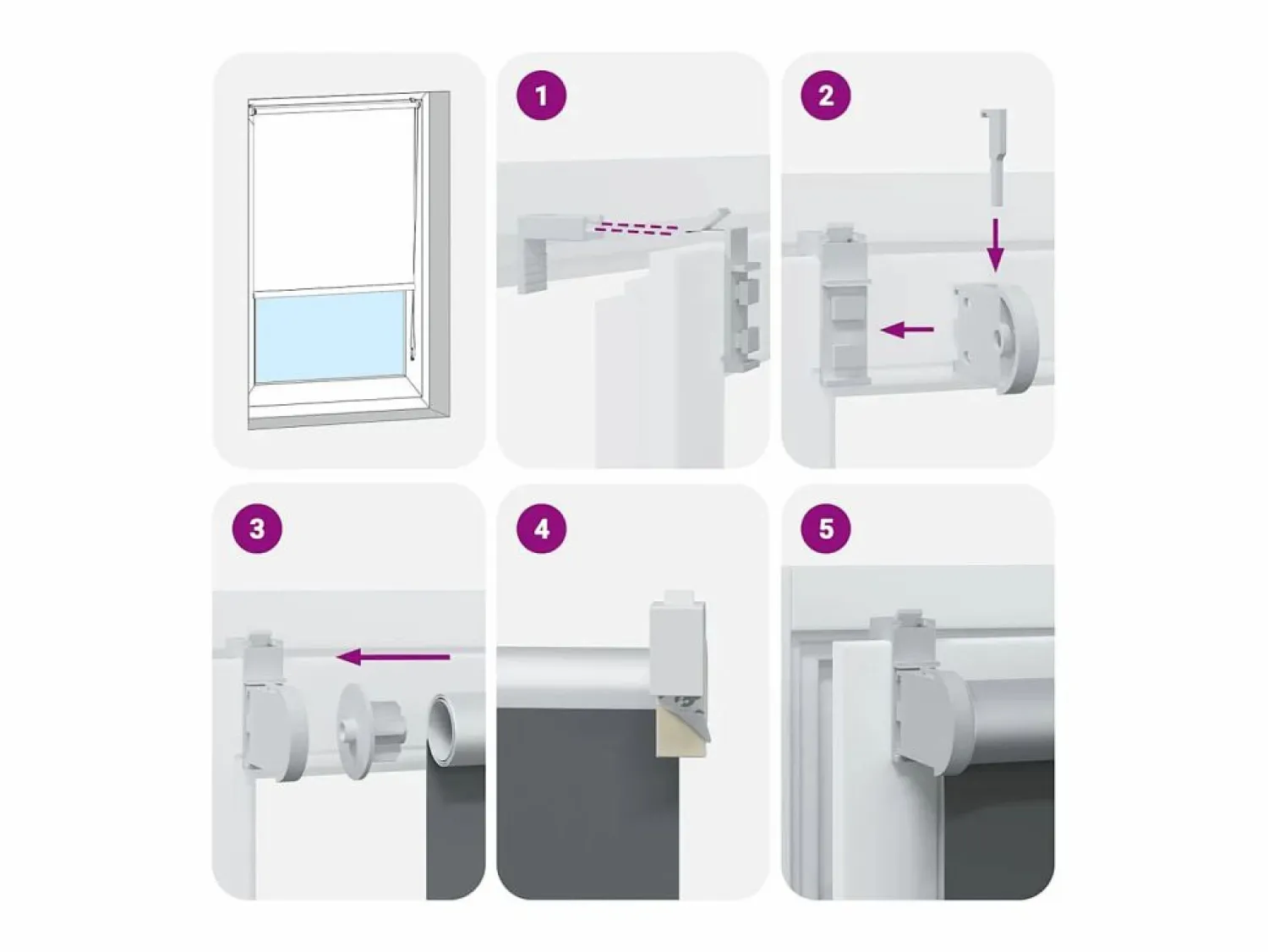 1

2

3

4

5