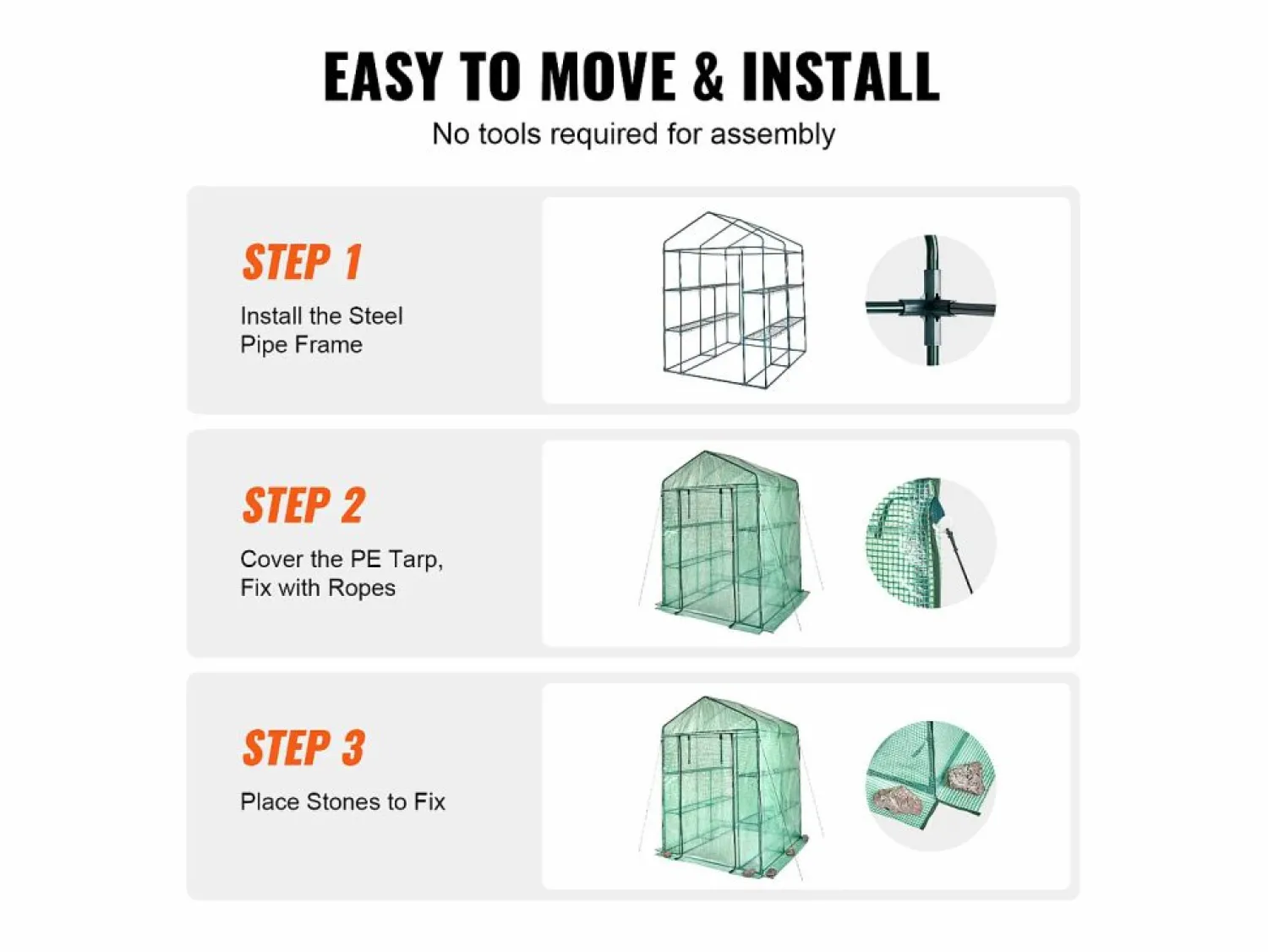 EASY TO MOVE & INSTALL
No tools required for assembly

STEP 1
Install the Steel Pipe Frame

STEP 2
Cover the PE Tarp, Fix with Ropes

STEP 3
Place Stones to Fix