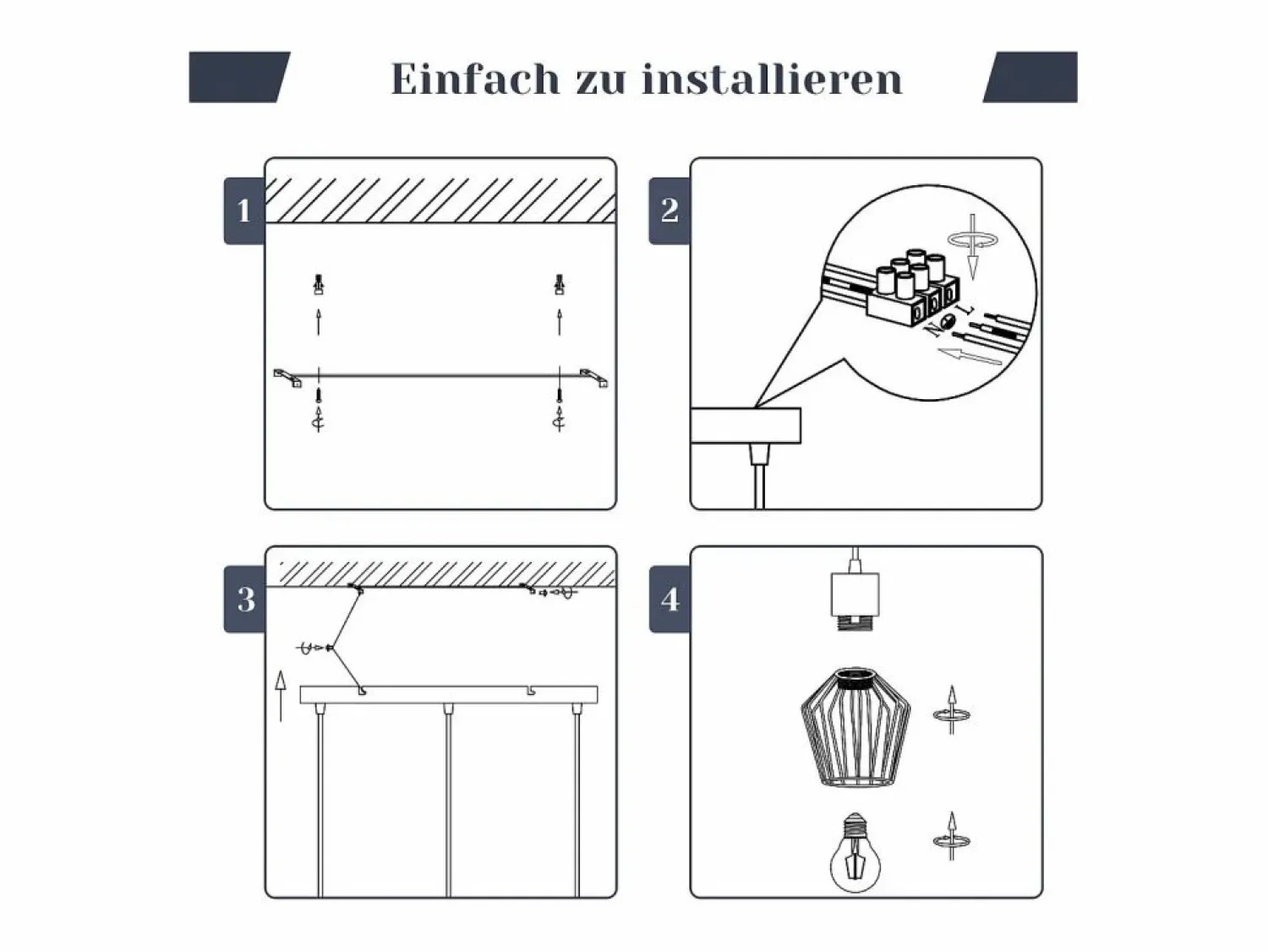 Einfach zu installieren

1

2

L
N

3

4